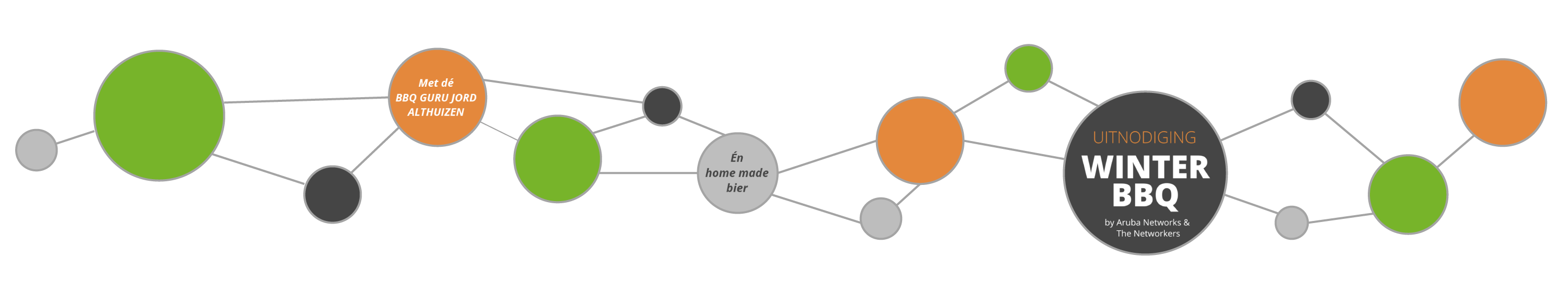 Met dé
BBQ GURU JORD
ALTHUIZEN

Én
home made
bier

UITNODIGING
WINTER
BBQ
by Aruba Networks &
The Networkers